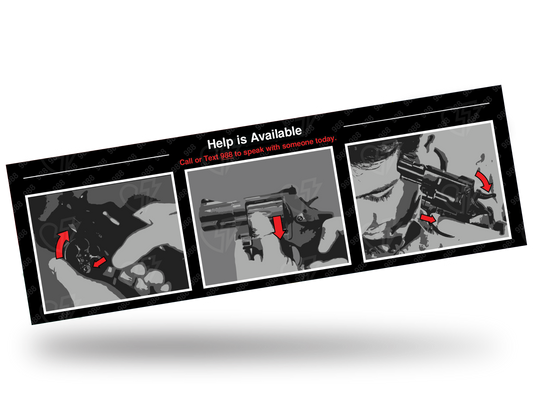 Help is Available
Call or Text 988 to speak with someone today.